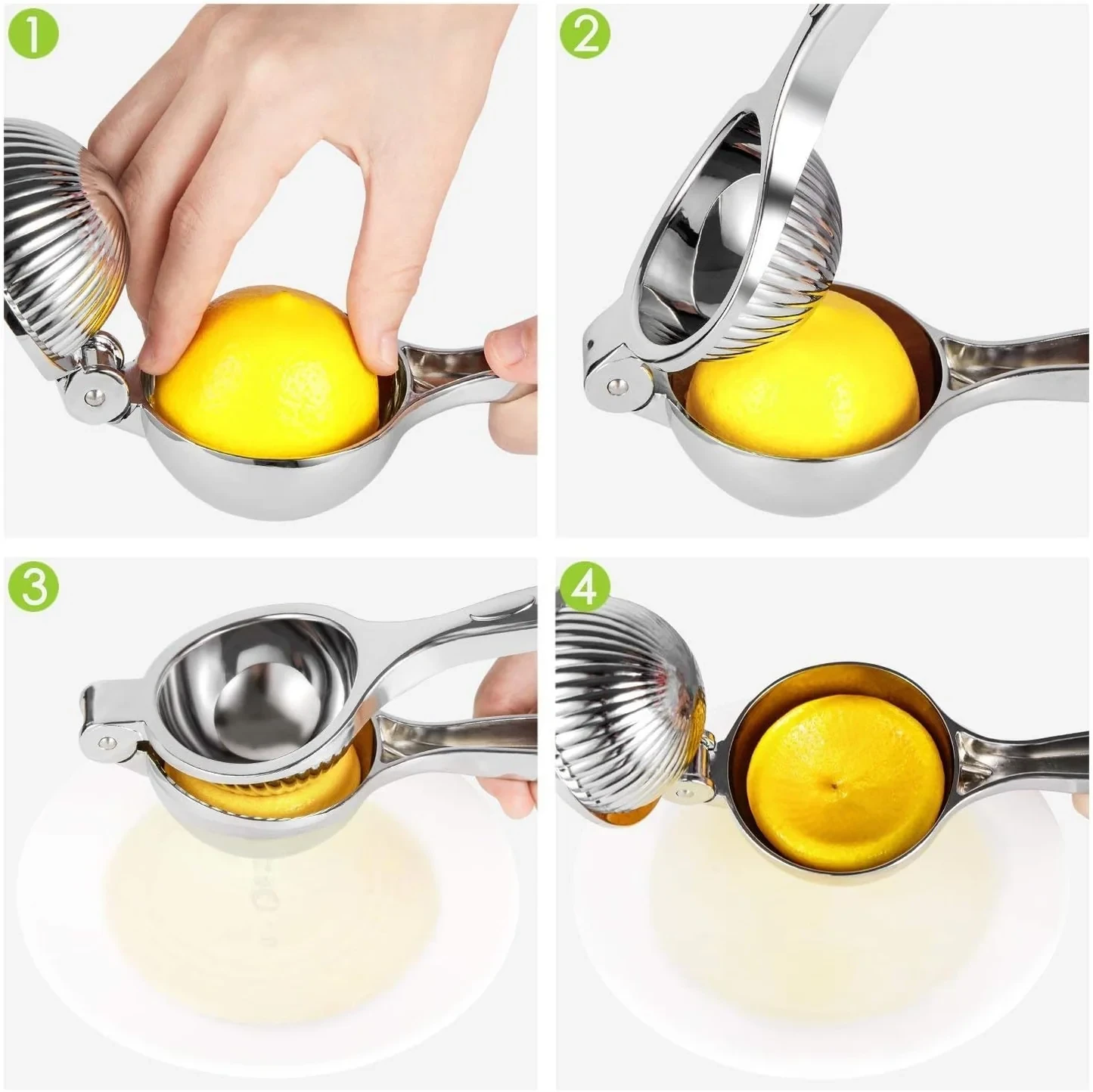 1

2

3

4